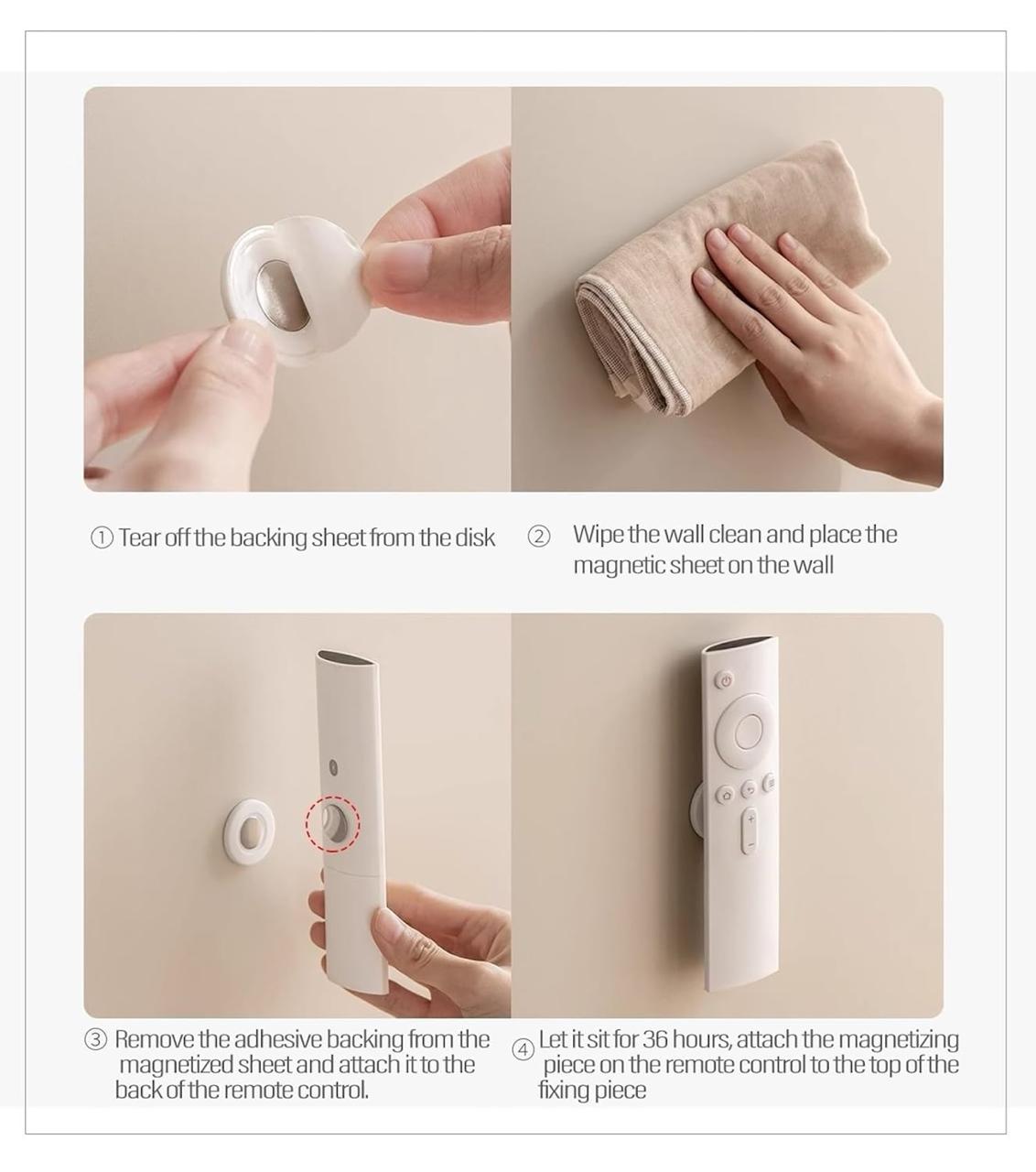 ① Tear off the backing sheet from the disk

② Wipe the wall clean and place the magnetic sheet on the wall

③ Remove the adhesive backing from the magnetized sheet and attach it to the back of the remote control.

④ Let it sit for 36 hours, attach the magnetizing piece on the remote control to the top of the fixing piece