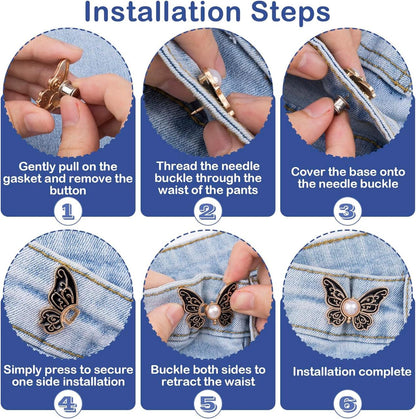 Installation Steps

Gently pull on the gasket and remove the button

1

Thread the needle buckle through the waist of the pants

2

Cover the base onto the needle buckle

3

Simply press to secure one side installation

4

Buckle both sides to retract the waist

5

Installation complete

6