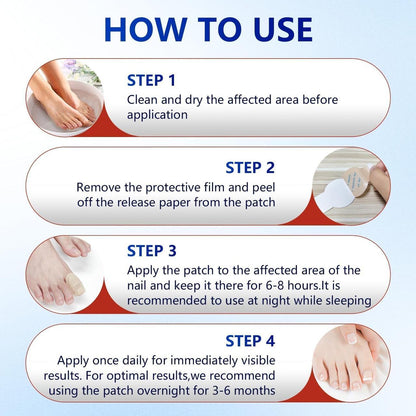 HOW TO USE

STEP 1
Clean and dry the affected area before application

STEP 2
Remove the protective film and peel off the release paper from the patch

STEP 3
Apply the patch to the affected area of the nail and keep it there for 6-8 hours.It is recommended to use at night while sleeping

STEP 4
Apply once daily for immediately visible results. For optimal results,we recommend using the patch overnight for 3-6 months