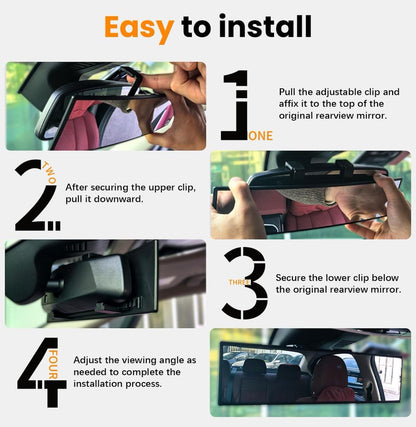 Easy to install

1 ONE

Pull the adjustable clip and affix it to the top of the original rearview mirror.

2 TWO

After securing the upper clip, pull it downward.

3 THREE

Secure the lower clip below the original rearview mirror.

4 FOUR

Adjust the viewing angle as needed to complete the installation process.